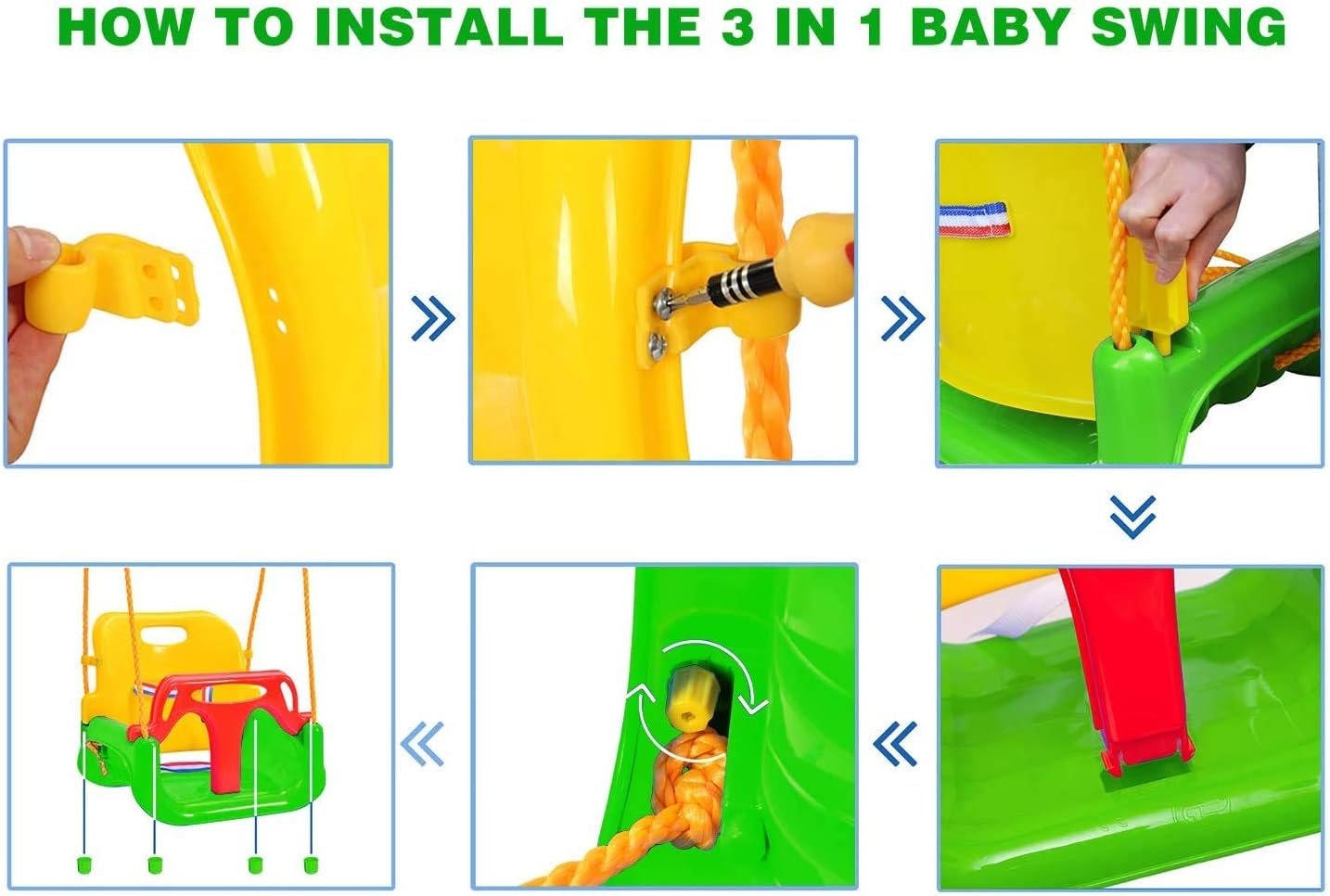 HOW TO INSTALL THE 3 IN 1 BABY SWING