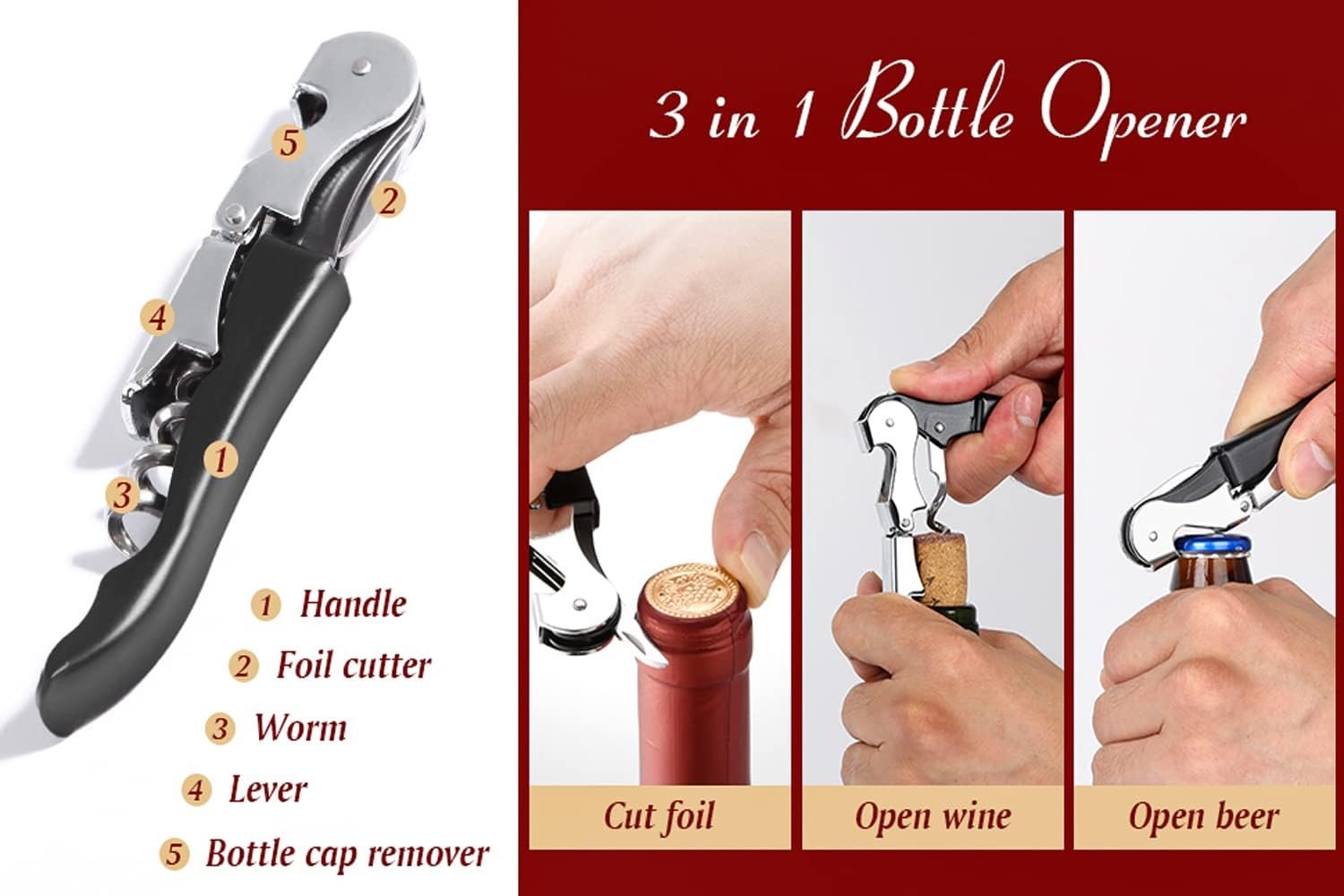 5

2

4

1

3

1 Handle

2 Foil cutter

3 Worm

4 Lever

5 Bottle cap remover

3 in 1 Bottle Opener

Cut foil

Open wine

Open beer