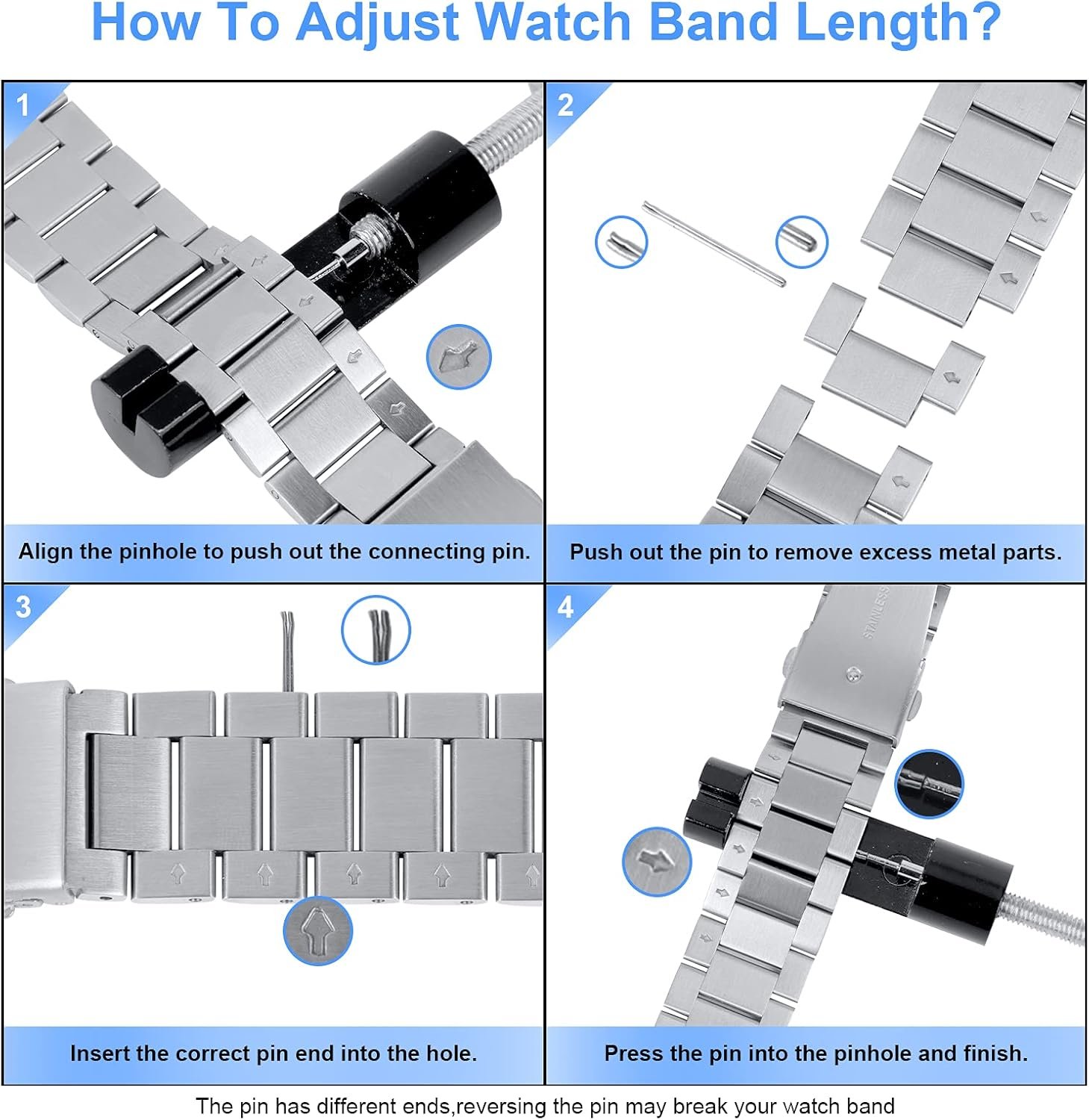 How To Adjust Watch Band Length?

1

Align the pinhole to push out the connecting pin.

2

Push out the pin to remove excess metal parts.

3

Insert the correct pin end into the hole.

4

STAINLESS

Press the pin into the pinhole and finish.

The pin has different ends,reversing the pin may break your watch band