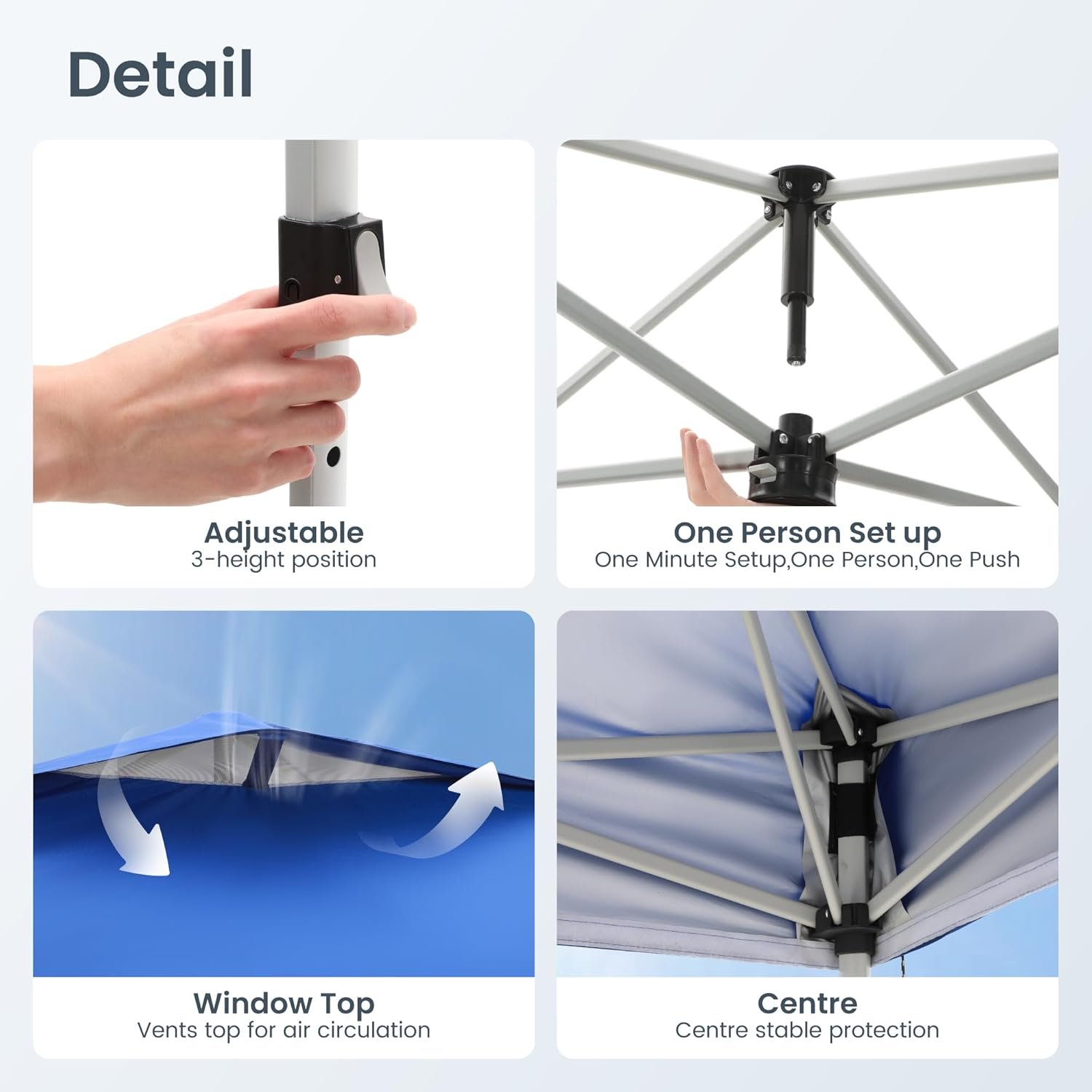 Detail

Adjustable
3-height position

One Person Set up
One Minute Setup,One Person,One Push

Window Top
Vents top for air circulation

Centre
Centre stable protection