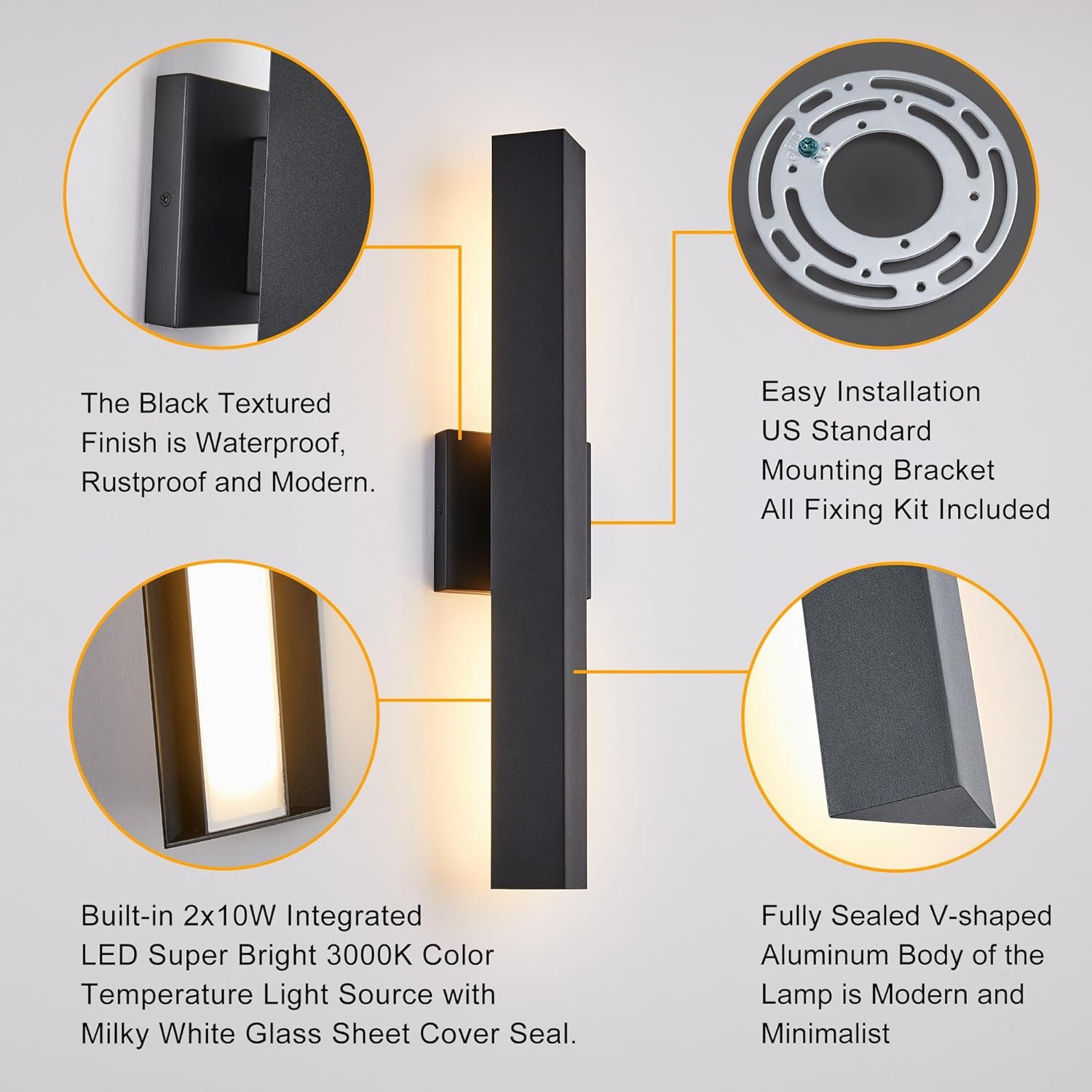 The Black Textured Finish is Waterproof, Rustproof and Modern.

Easy Installation
US Standard
Mounting Bracket
All Fixing Kit Included

Built-in 2x10W Integrated LED Super Bright 3000K Color Temperature Light Source with Milky White Glass Sheet Cover Seal.

Fully Sealed V-shaped Aluminum Body of the Lamp is Modern and Minimalist