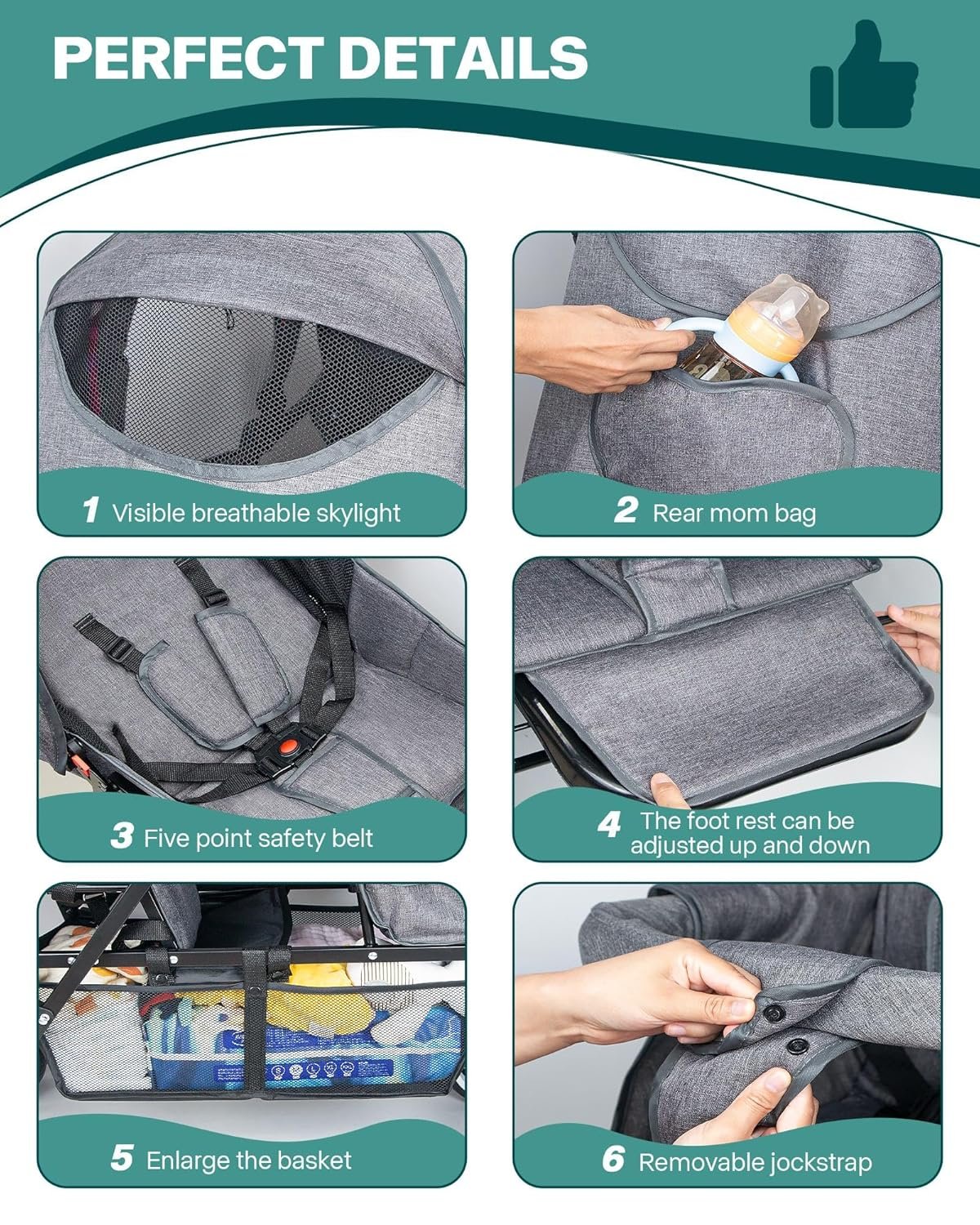 PERFECT DETAILS

1 Visible breathable skylight

2 Rear mom bag

3 Five point safety belt

4 The foot rest can be adjusted up and down

5 Enlarge the basket

6 Removable jockstrap