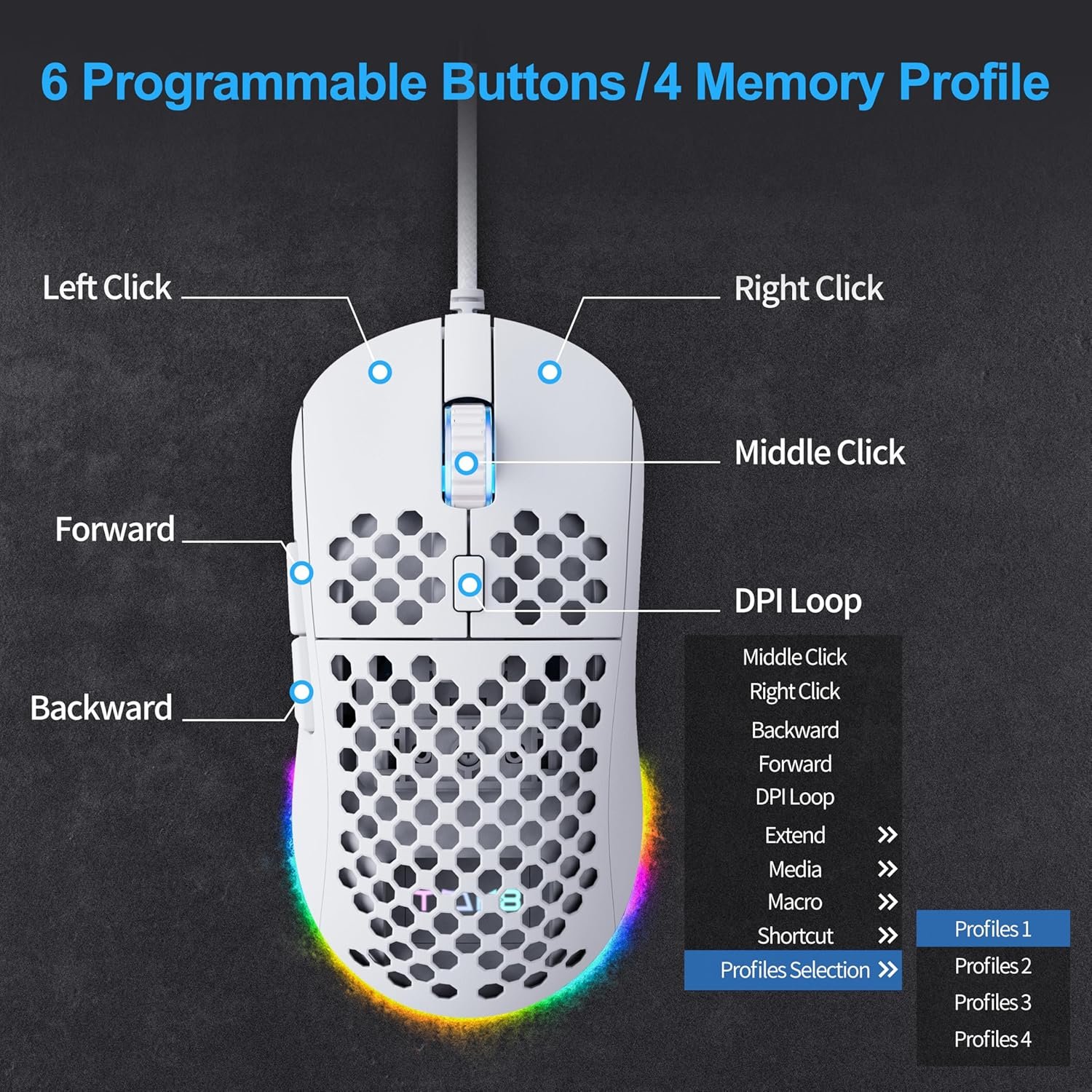 6 Programmable Buttons /4 Memory Profile

Left Click

Right Click

Middle Click

Forward

DPI Loop

Backward

Middle Click
Right Click
Backward
Forward
DPI Loop
Extend »
Media »
Macro »
Shortcut »
Profiles Selection »

Profiles 1
Profiles 2
Profiles 3
Profiles 4