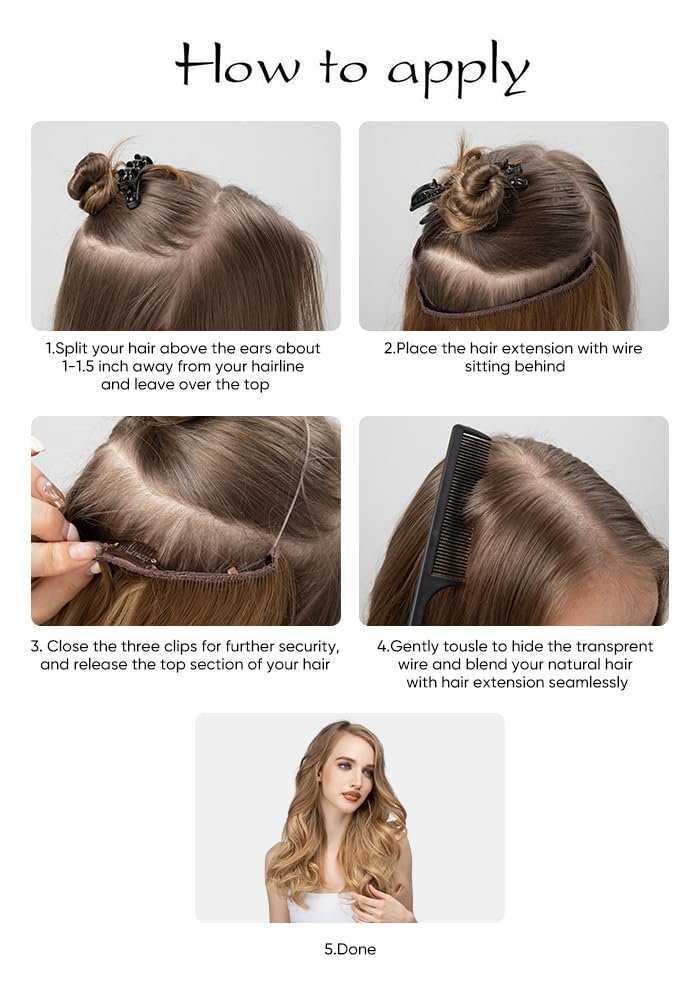 How to apply

1.Split your hair above the ears about 1-1.5 inch away from your hairline and leave over the top

2.Place the hair extension with wire sitting behind

3. Close the three clips for further security, and release the top section of your hair

4.Gently tousle to hide the transprent wire and blend your natural hair with hair extension seamlessly

5.Done