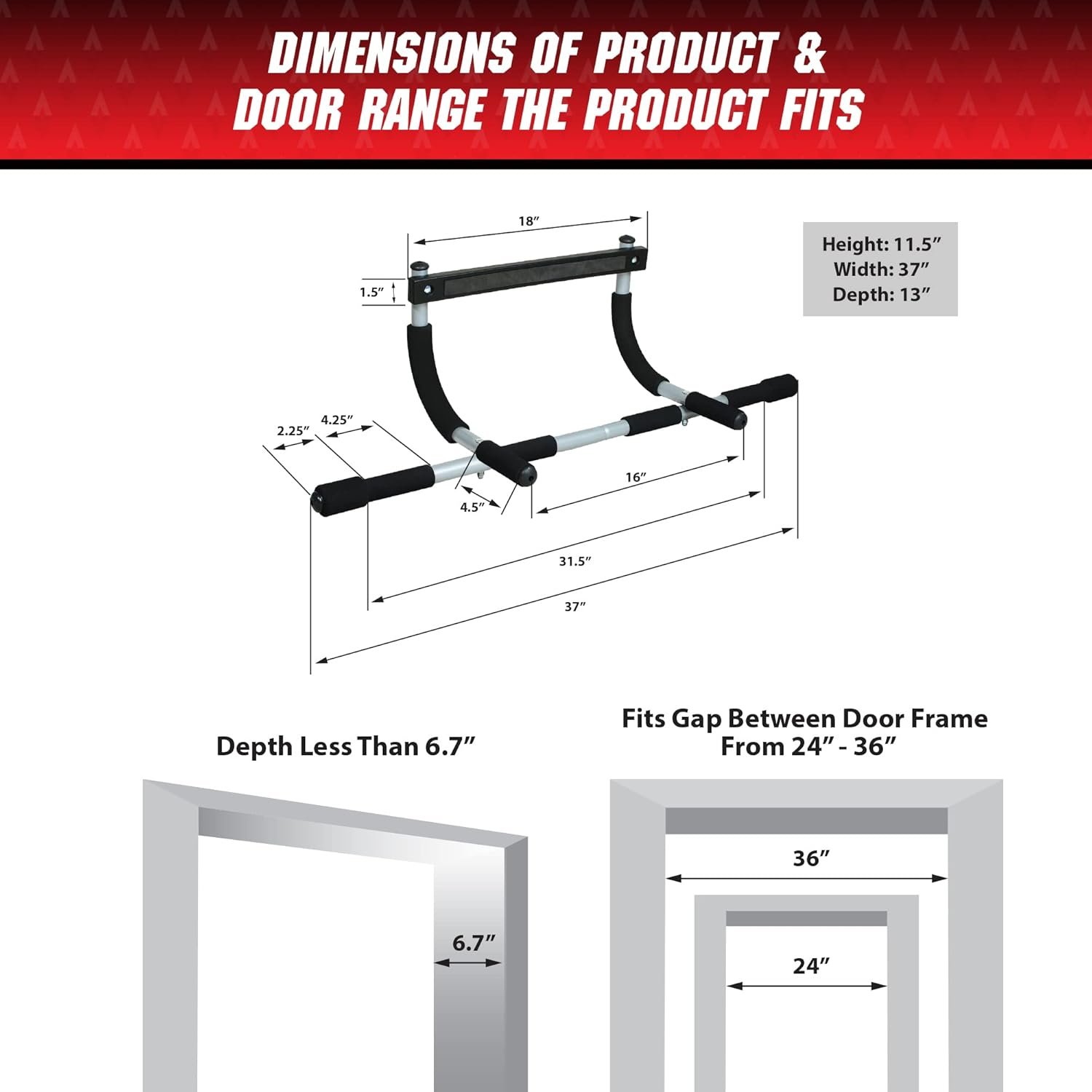 DIMENSIONS OF PRODUCT & DOOR RANGE THE PRODUCT FITS

18″

1.5″

Height: 11.5″
Width: 37″
Depth: 13″

2.25″

4.25″

4.5″

16″

31.5″

37″

Depth Less Than 6.7″

6.7″

Fits Gap Between Door Frame From 24″ - 36″

36″

24″