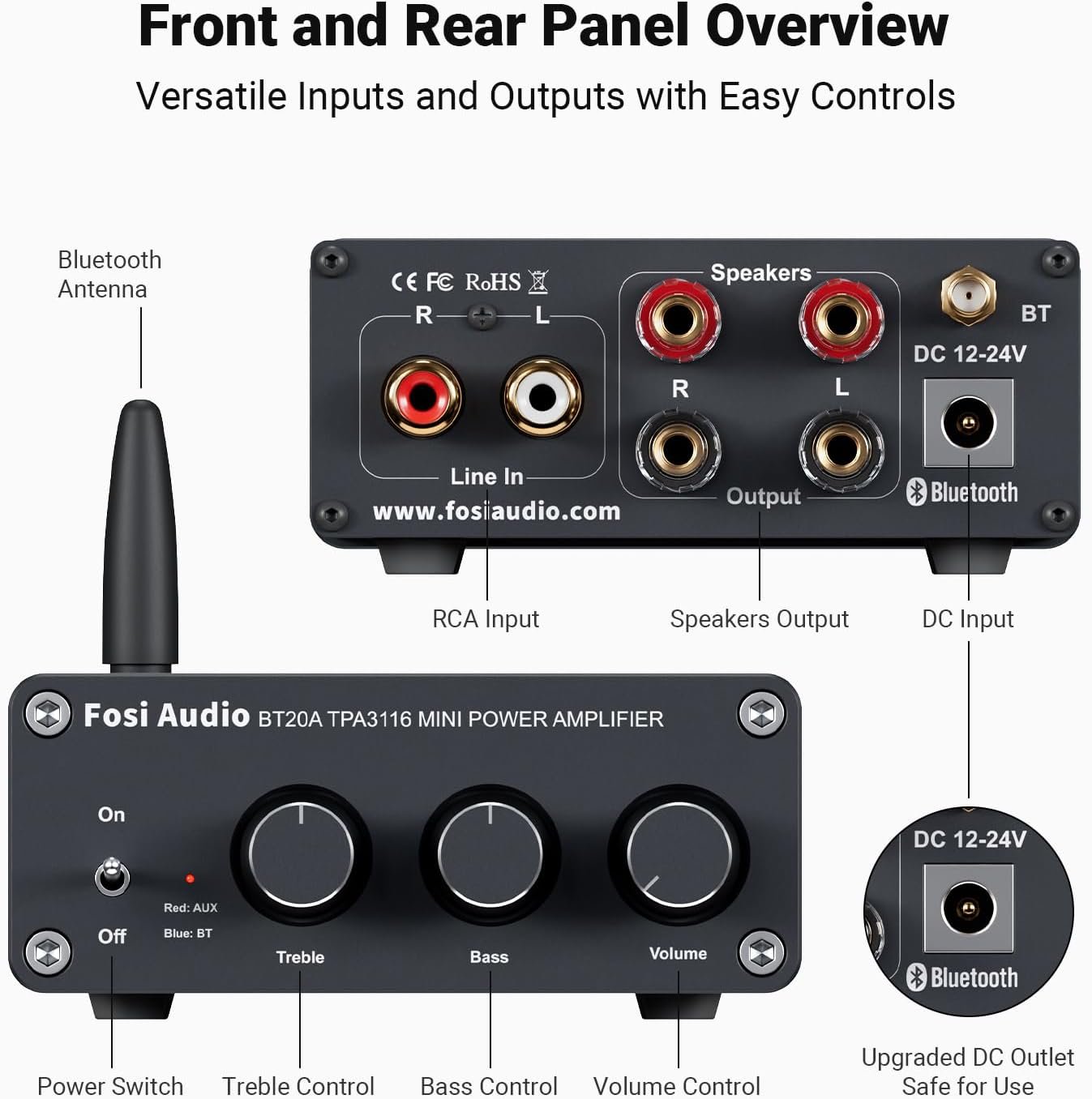 Front and Rear Panel Overview

Versatile Inputs and Outputs with Easy Controls

Bluetooth Antenna

CE FC RoHS

R L

Line In

www.fosiaudio.com

Speakers

R L

Output

BT

DC 12-24V

Bluetooth

RCA Input

Speakers Output

DC Input

Fosi Audio BT20A TPA3116 MINI POWER AMPLIFIER

On

Off

Red: AUX

Blue: BT

Treble

Bass

Volume

DC 12-24V

Bluetooth

Power Switch

Treble Control

Bass Control

Volume Control

Upgraded DC Outlet Safe for Use