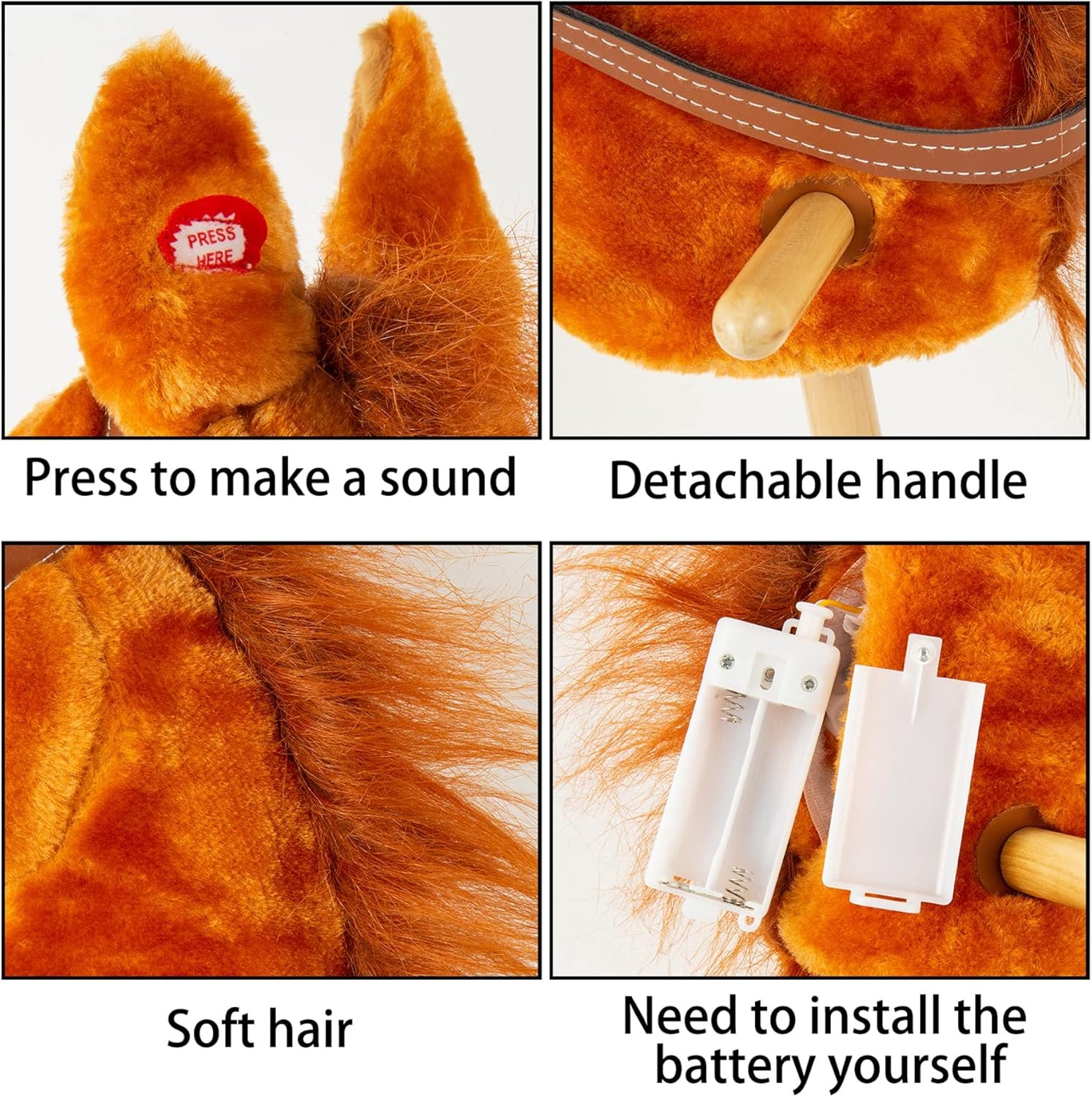 PRESS HERE

Press to make a sound

Detachable handle

Soft hair

Need to install the battery yourself