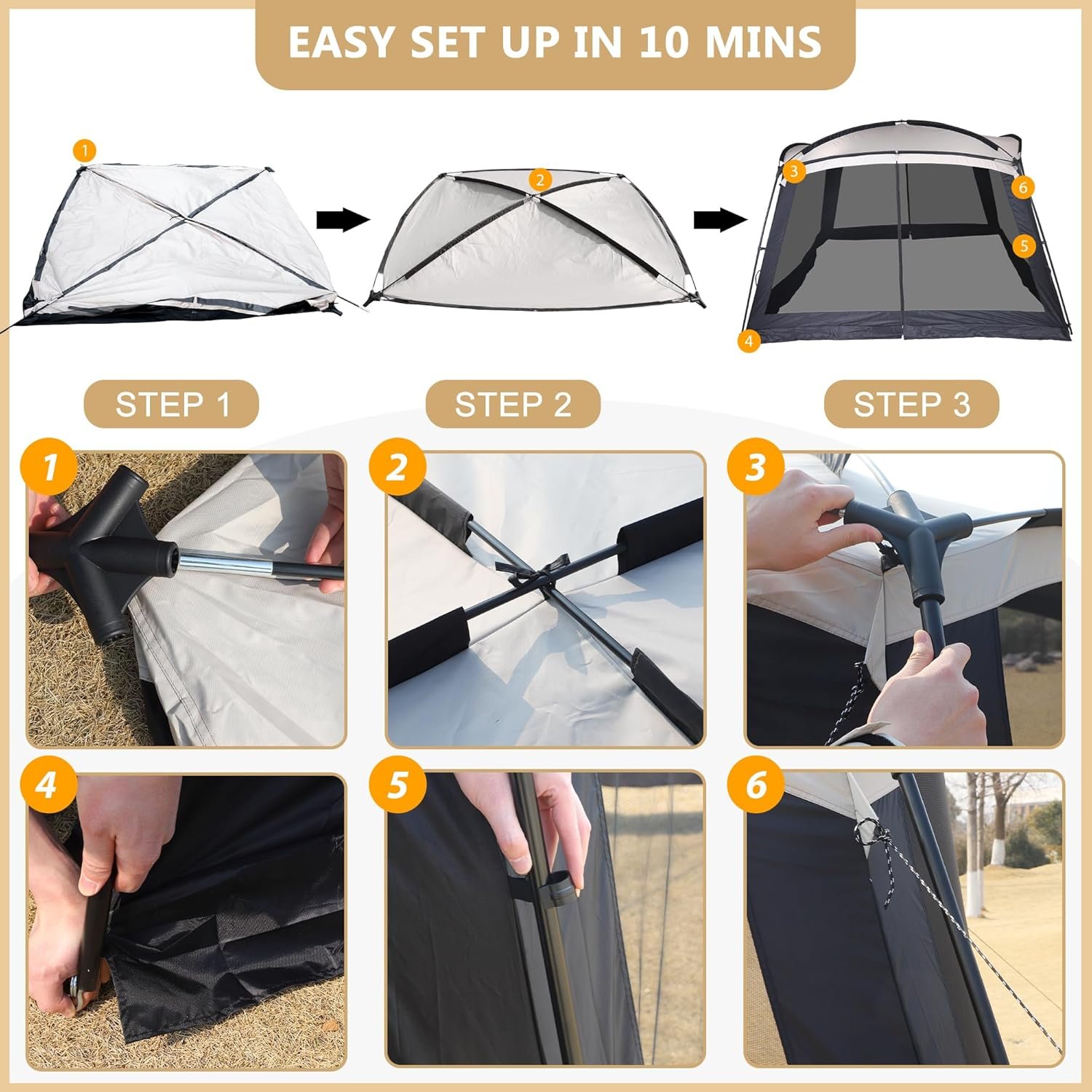 EASY SET UP IN 10 MINS

1

2

3

6

5

4

STEP 1

STEP 2

STEP 3

1

2

3

4

5

6