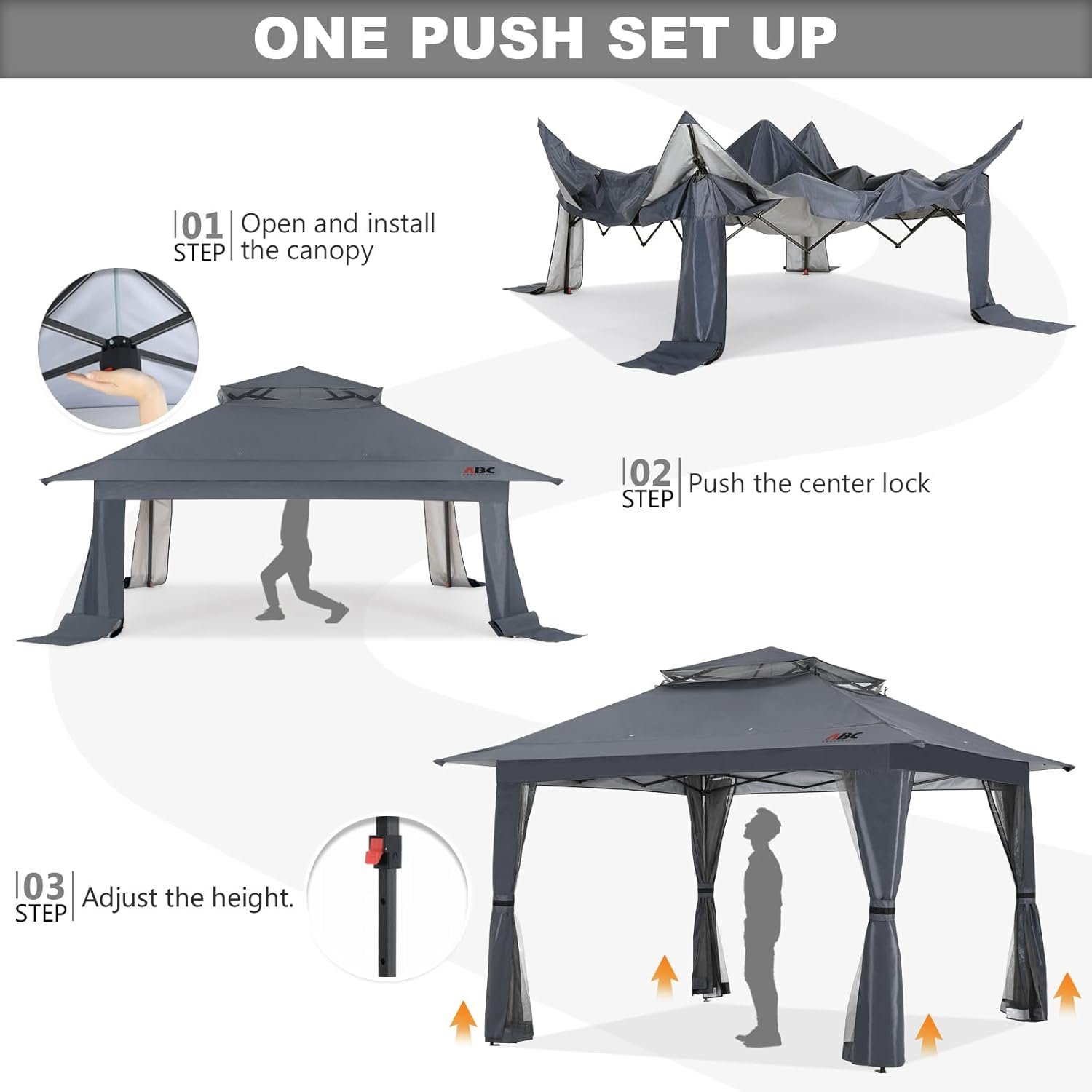 ONE PUSH SET UP

01 STEP Open and install the canopy

ABC

02 STEP Push the center lock

ABC

03 STEP Adjust the height.